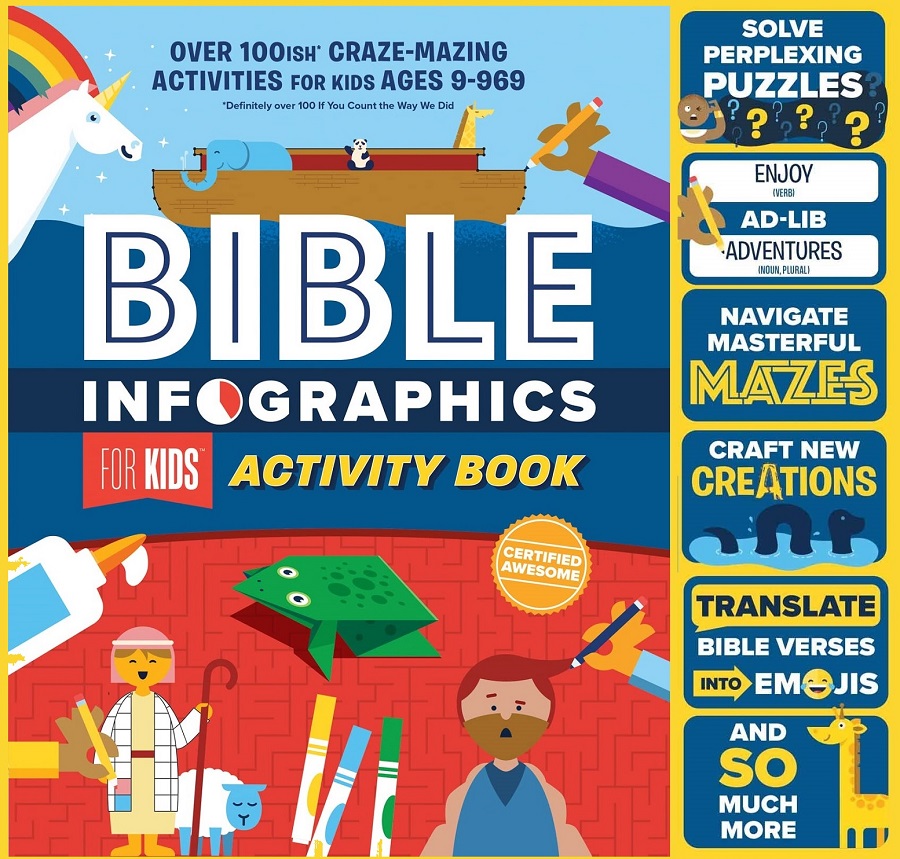 OVER 100ISH* CRAZE-MAZING ACTIVITIES FOR KIDS AGES 9-969
*Definitely over 100 If You Count the Way We Did

BIBLE
INFOGRAPHICS
FOR KIDS™ ACTIVITY BOOK

CERTIFIED AWESOME

SOLVE PERPLEXING PUZZLES

ENJOY
(VERB)
AD-LIB
ADVENTURES
(NOUN, PLURAL)

NAVIGATE MASTERFUL MAZES

CRAFT NEW CREATIONS

TRANSLATE BIBLE VERSES INTO EMOJIS

AND SO MUCH MORE